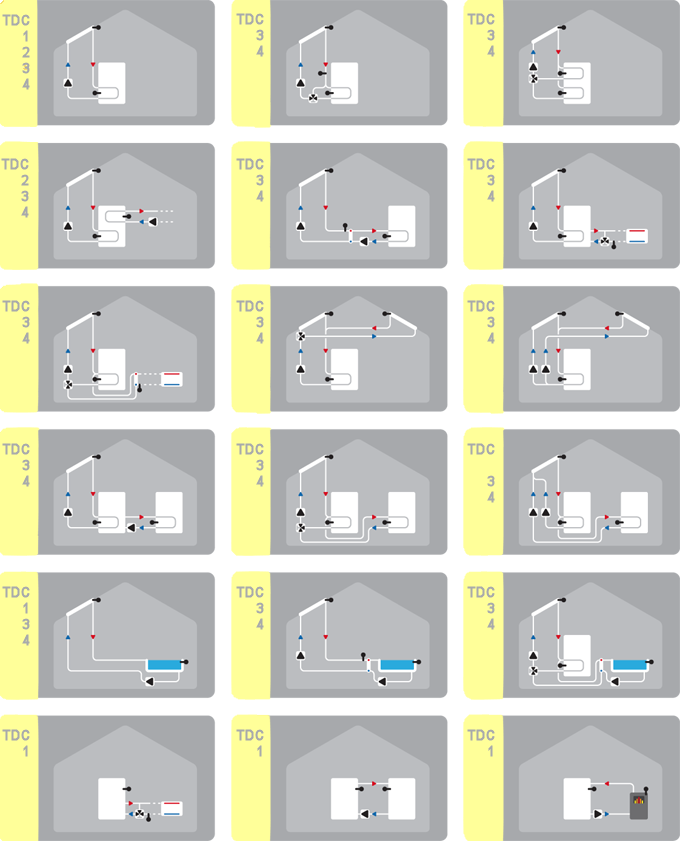 TDC
1
2
3
4

TDC
3
4

TDC
3
4

TDC
2
3
4

TDC
3
4

TDC
3
4

TDC
3
4

TDC
3
4

TDC
3
4

TDC
3
4

TDC
3
4

TDC
3
4

TDC
1
3
4

TDC
3
4

TDC
3
4

TDC
1

TDC
1

TDC
1